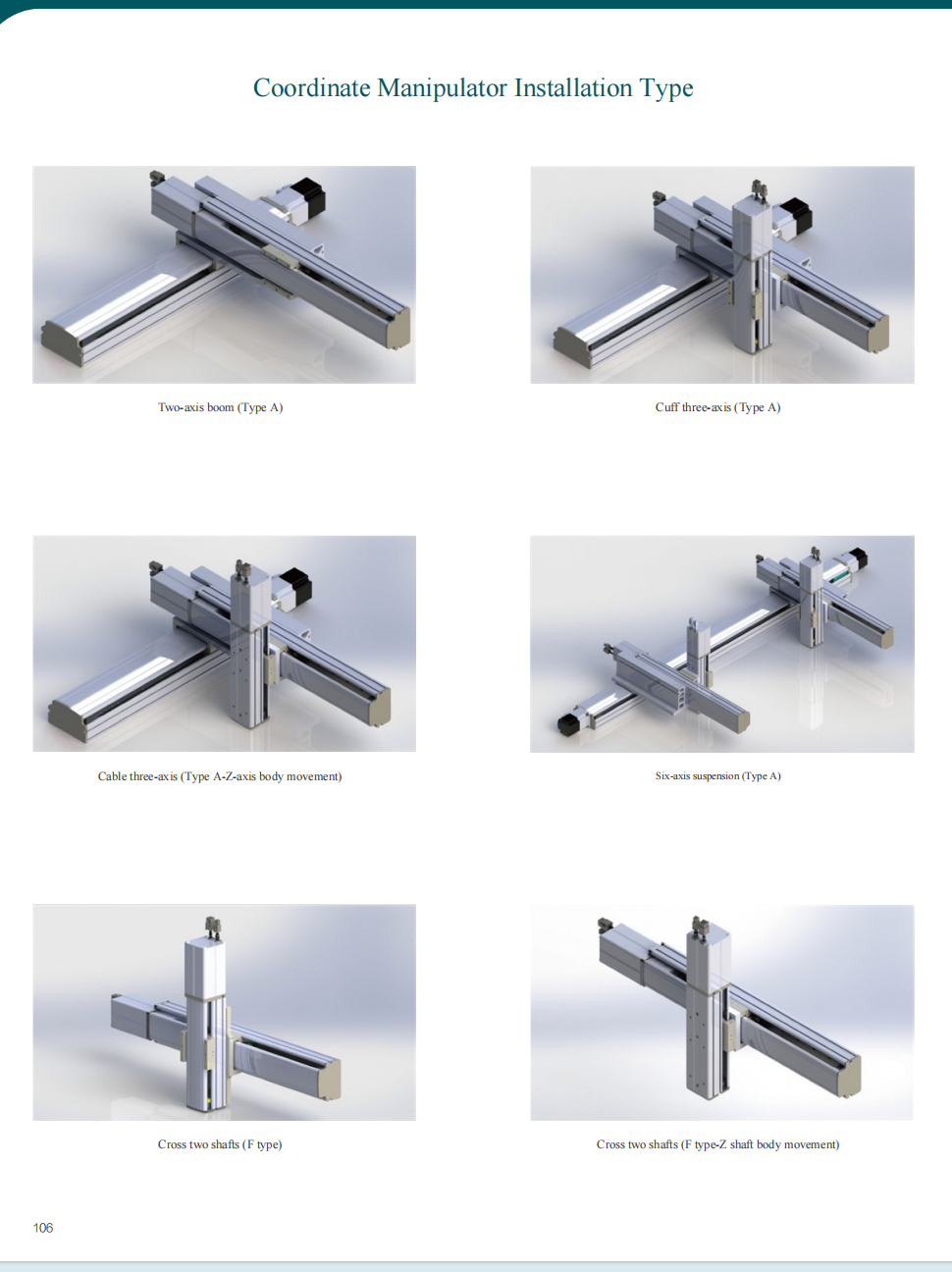 Coordinate Manipulator Installation Type

Two-axis boom (Type A)

Cuff three-axis (Type A)

Cable three-axis (Type A-Z-axis body movement)

Six-axis suspension (Type A)

Cross two shafts (F type)

Cross two shafts (F type-Z shaft body movement)

106